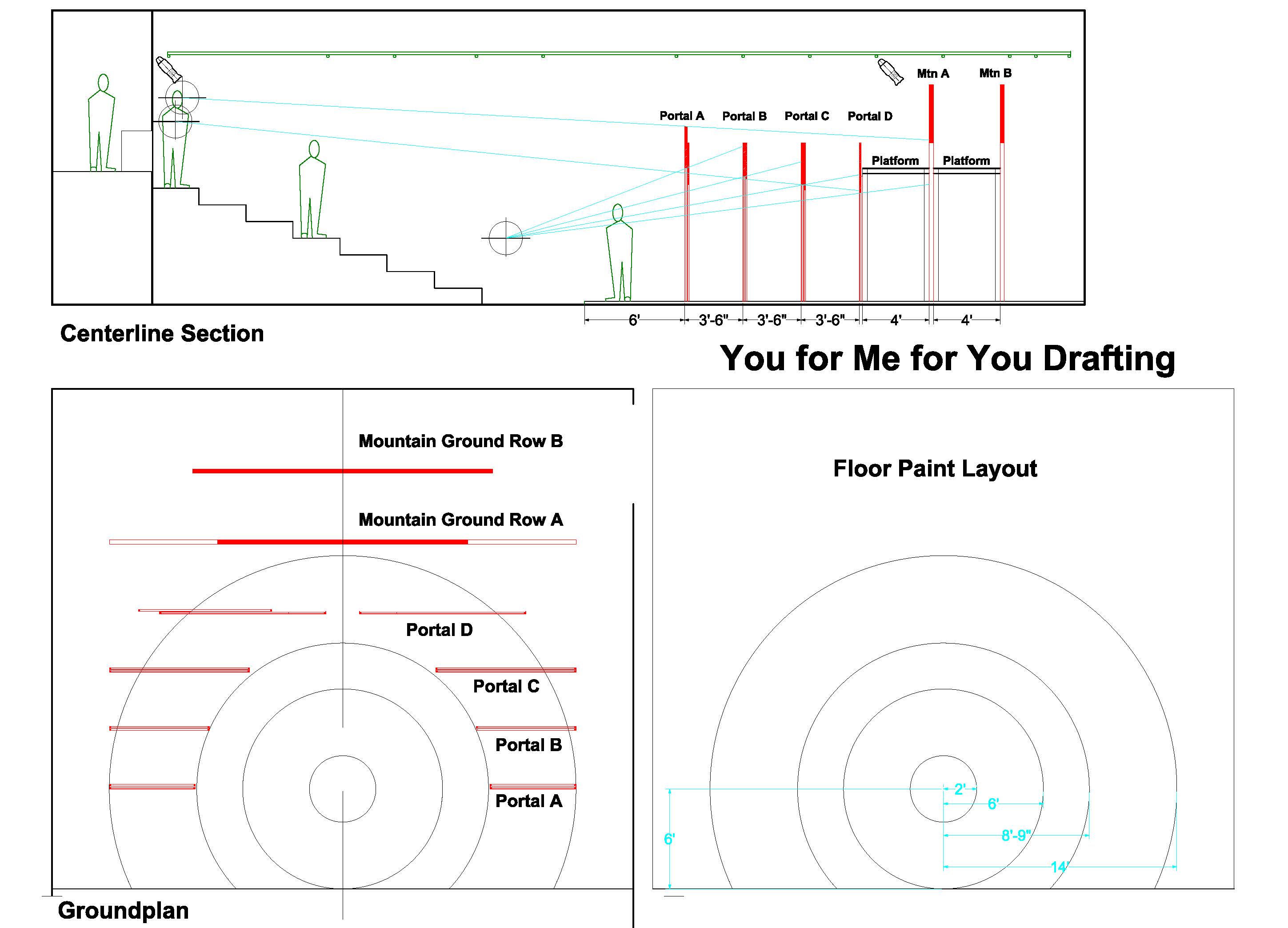 Mtn A Mtn B

Portal A Portal B Portal C Portal D

Platform Platform

6' 3'-6" 3'-6" 3'-6" 4' 4'

Centerline Section

You for Me for You Drafting

Mountain Ground Row B

Mountain Ground Row A

Portal D

Portal C

Portal B

Portal A

Groundplan

Floor Paint Layout

2'

6'

8'-9"

14'

6'